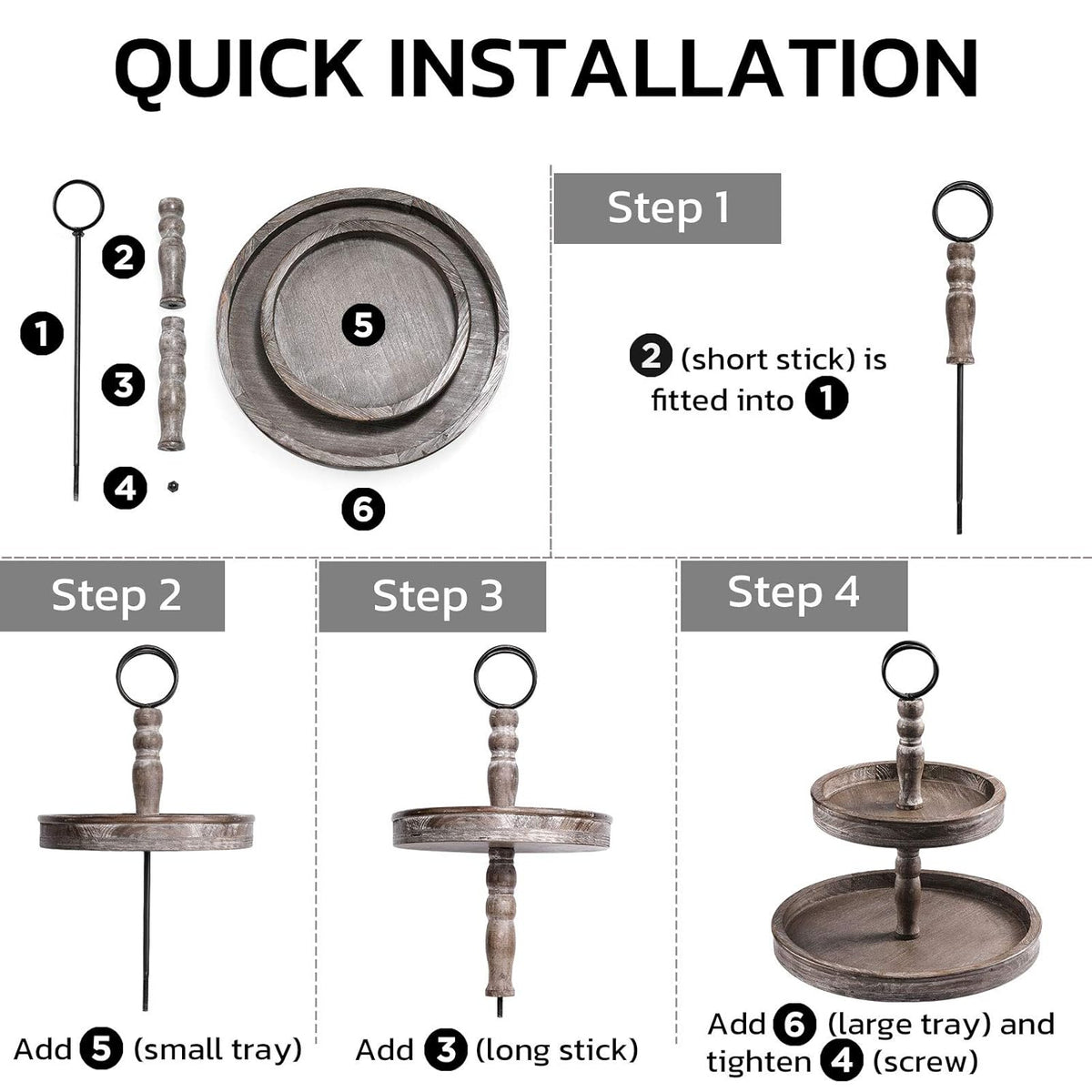 QUICK INSTALLATION

1

2

3

4

5

6

Step 1

2 (short stick) is fitted into 1

Step 2

Add 5 (small tray)

Step 3

Add 3 (long stick)

Step 4

Add 6 (large tray) and tighten 4 (screw)